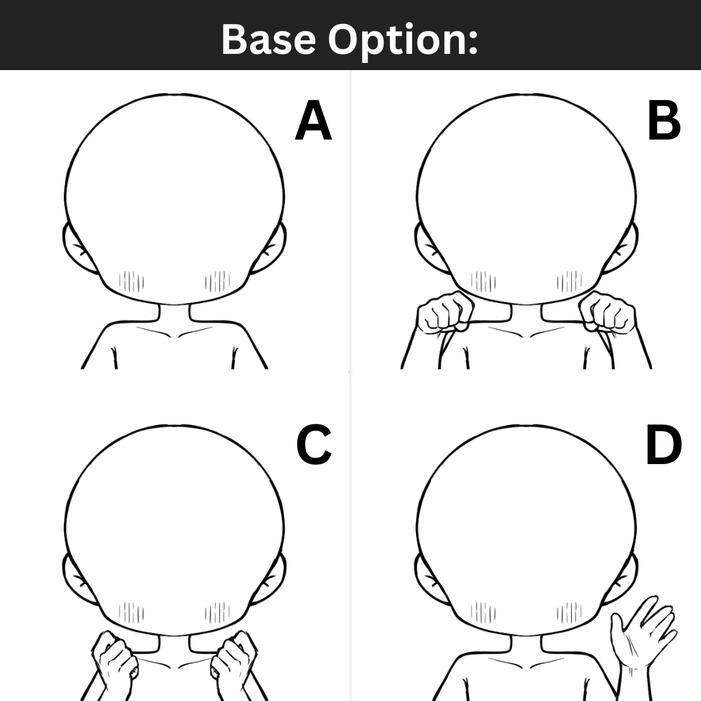 Base Option:

A

B

C

D